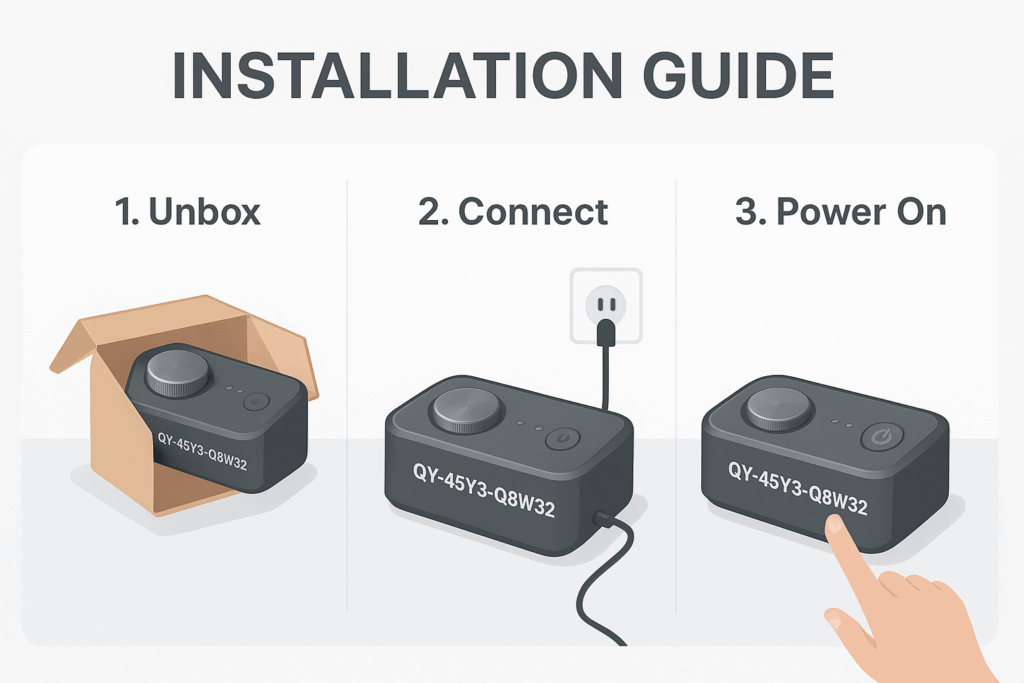 INSTALLATION GUIDE

1. Unbox

QY-45Y3-Q8W32

2. Connect

QY-45Y3-Q8W32

3. Power On

QY-45Y3-Q8W32